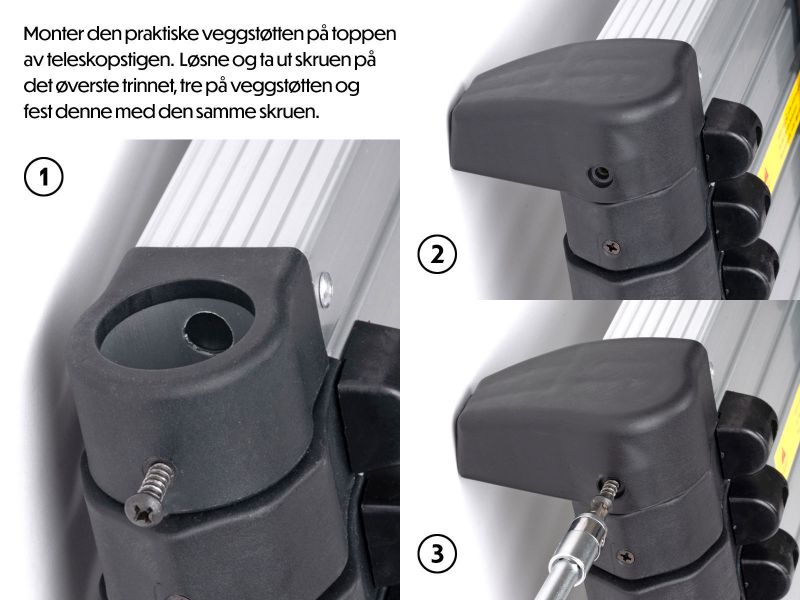 Monter den praktiske veggstøtten på toppen av teleskopstigen. Løsne og ta ut skruen på det øverste trinnet, tre på veggstøtten og fest denne med den samme skruen.

1

2

3